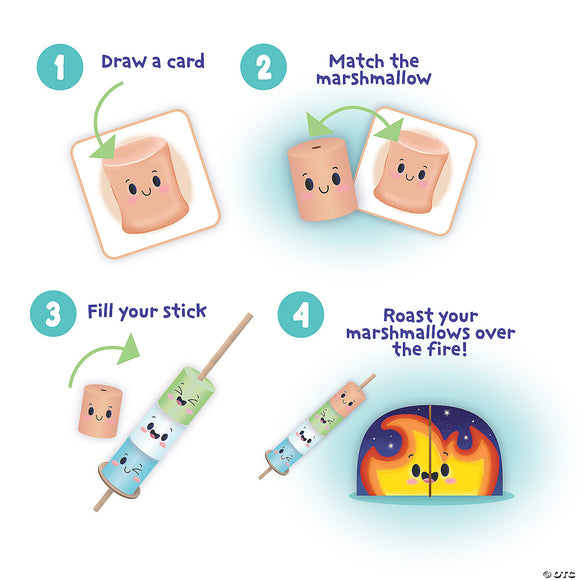 1 Draw a card

2 Match the marshmallow

3 Fill your stick

4 Roast your marshmallows over the fire!

© OTC