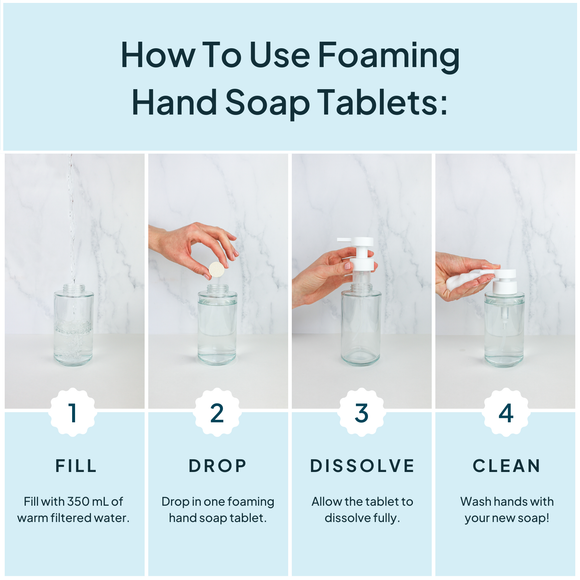 How To Use Foaming Hand Soap Tablets:

1

FILL

Fill with 350 mL of warm filtered water.

2

DROP

Drop in one foaming hand soap tablet.

3

DISSOLVE

Allow the tablet to dissolve fully.

4

CLEAN

Wash hands with your new soap!