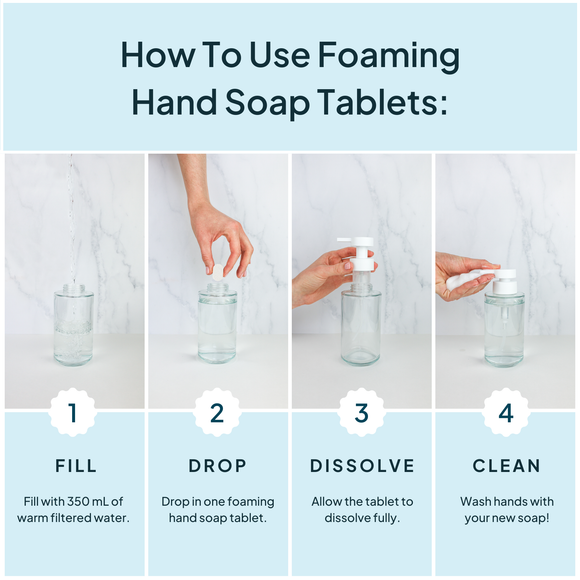 How To Use Foaming Hand Soap Tablets:

1

FILL

Fill with 350 mL of warm filtered water.

2

DROP

Drop in one foaming hand soap tablet.

3

DISSOLVE

Allow the tablet to dissolve fully.

4

CLEAN

Wash hands with your new soap!